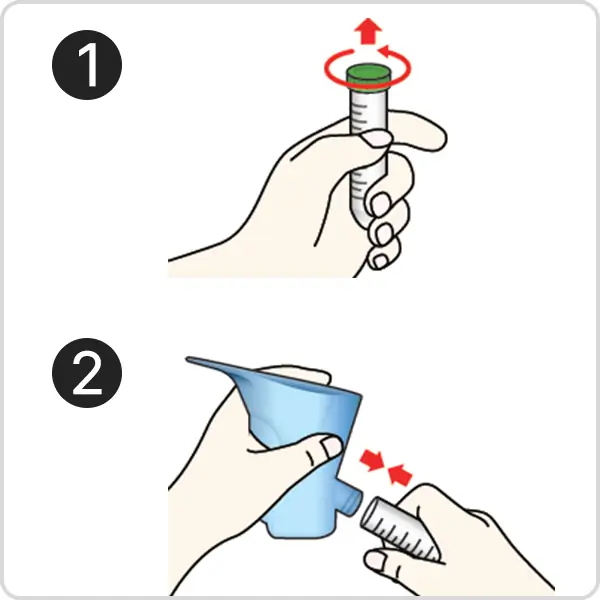 1

2