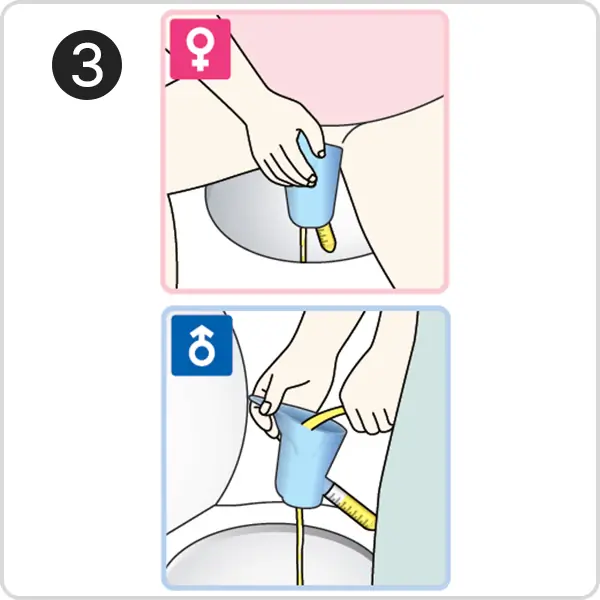 3
♀
♂