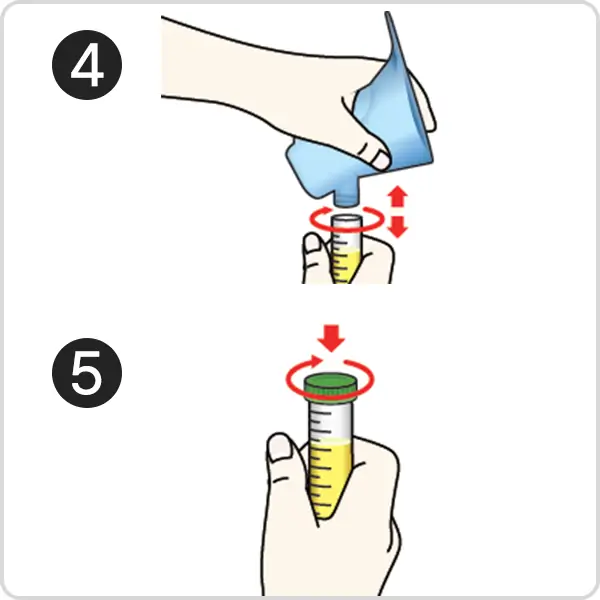 4

5